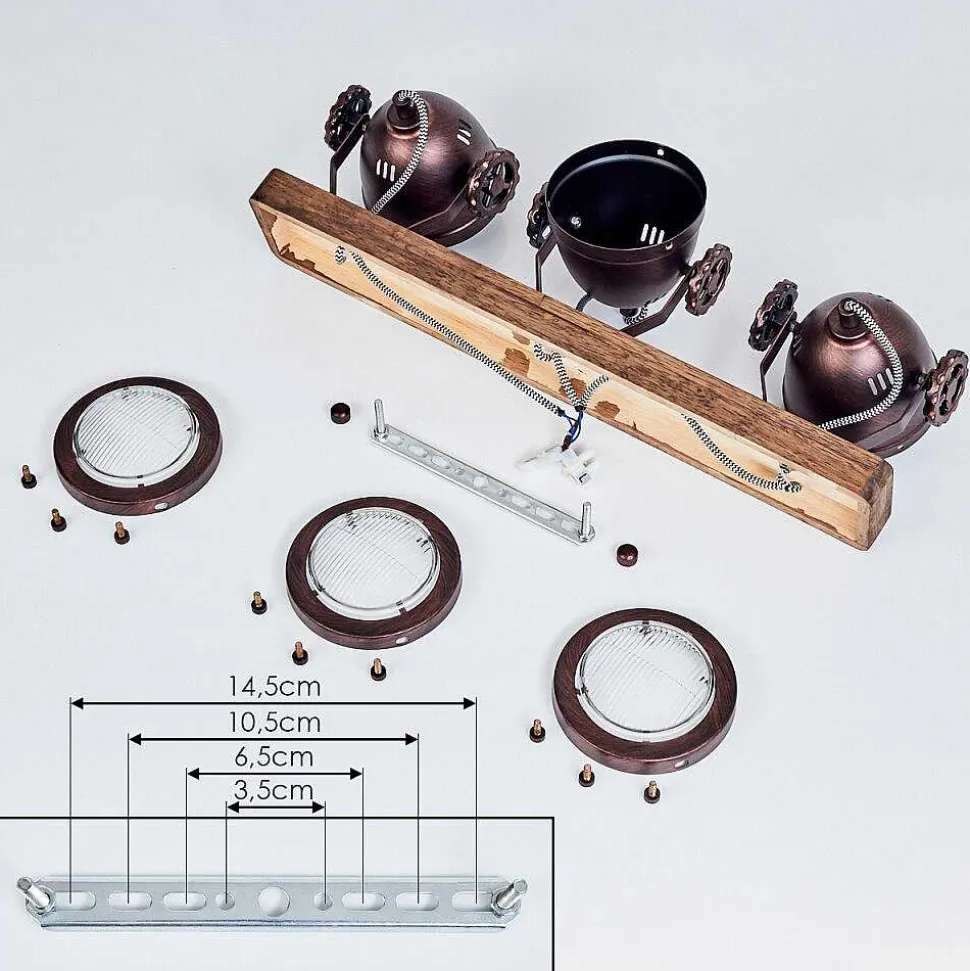 14,5cm
10,5cm
6,5cm
3,5cm